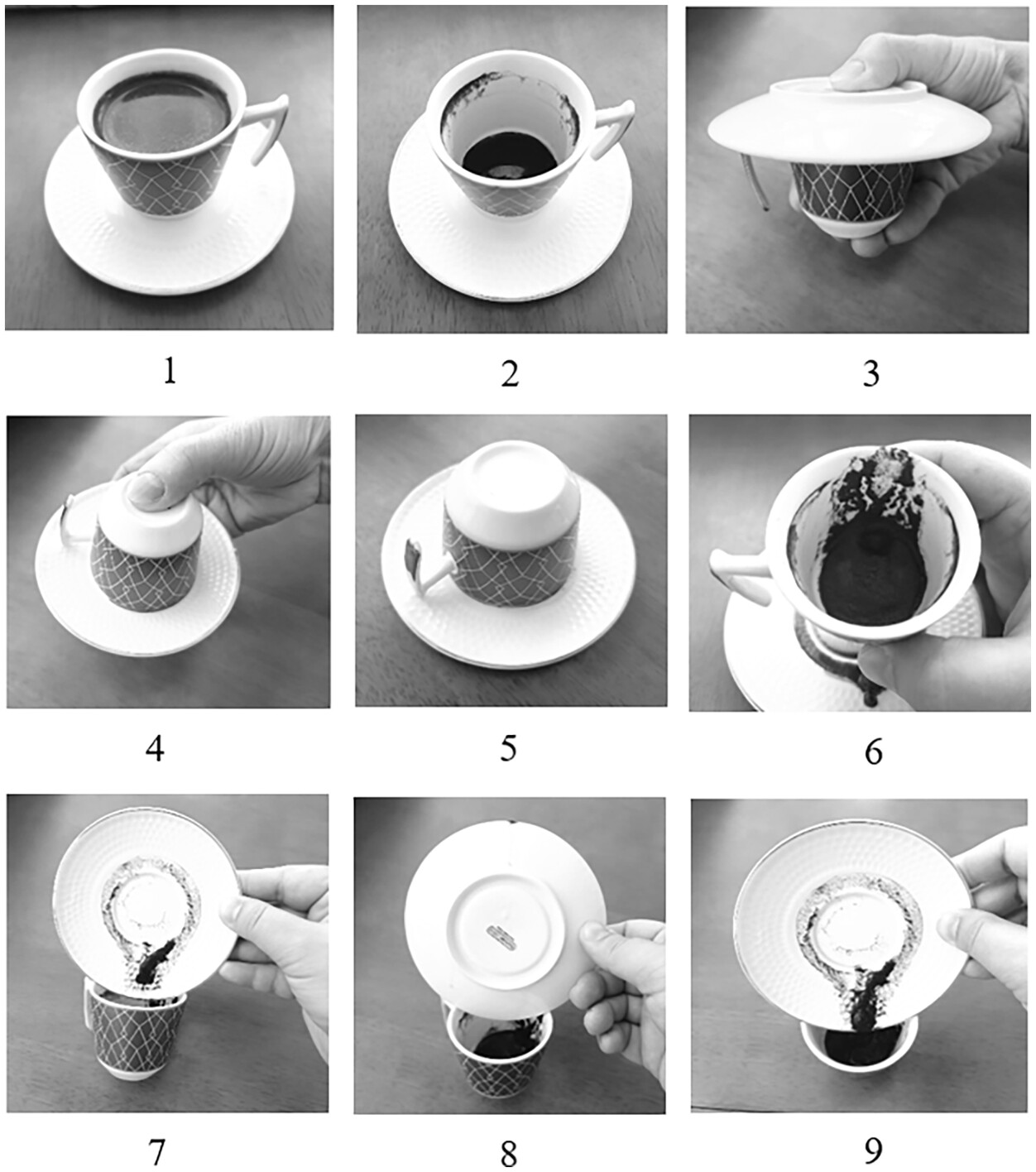 1

2

3

4

5

6

7

8

9