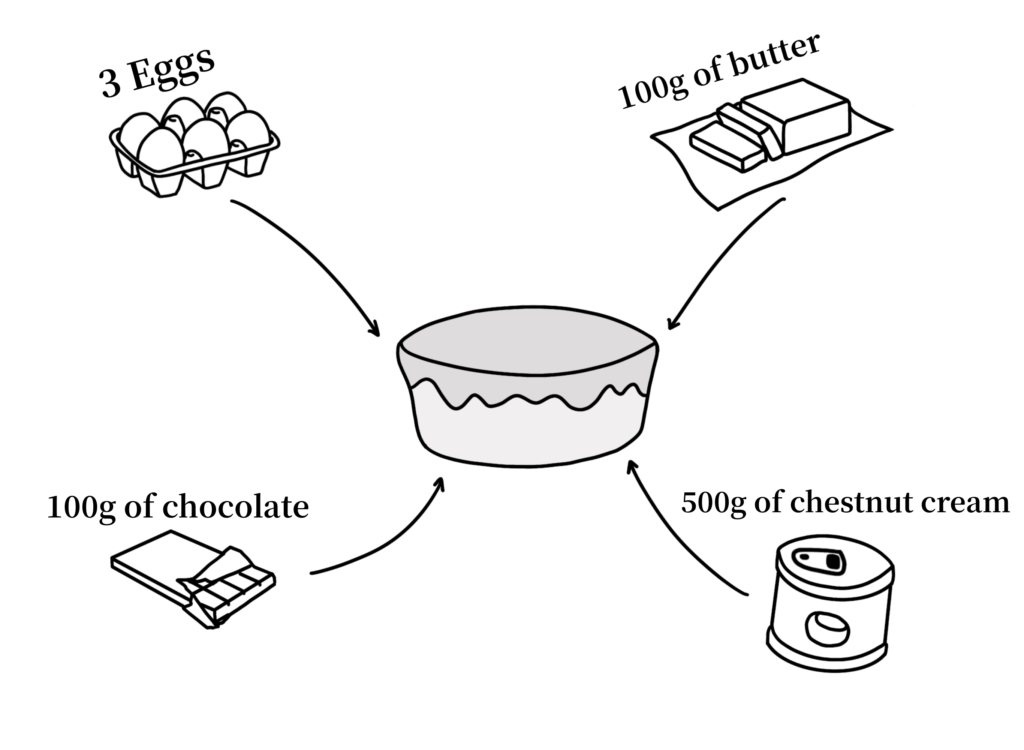 3 Eggs

100g of butter

100g of chocolate

500g of chestnut cream